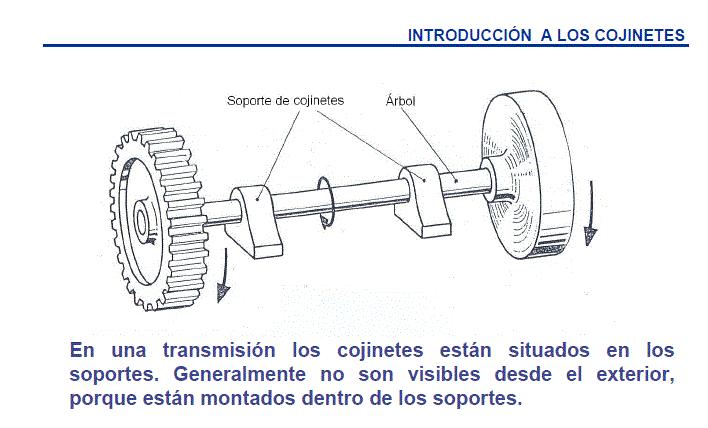 INTRODUCCIÓN A LOS COJINETES

Soporte de cojinetes

Árbol

En una transmisión los cojinetes están situados en los soportes. Generalmente no son visibles desde el exterior, porque están montados dentro de los soportes.