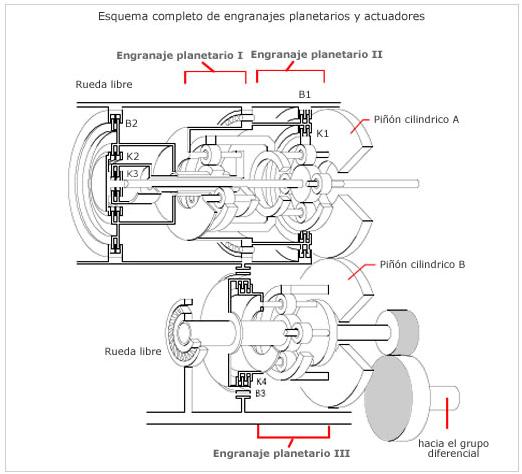 Esquema completo de engranajes planetarios y actuadores

Engranaje planetario I

Engranaje planetario II

Rueda libre

B1

B2

K1

Piñón cilindrico A

K2

K3

Piñón cilindrico B

Rueda libre

K4

B3

Engranaje planetario III

hacia el grupo diferencial